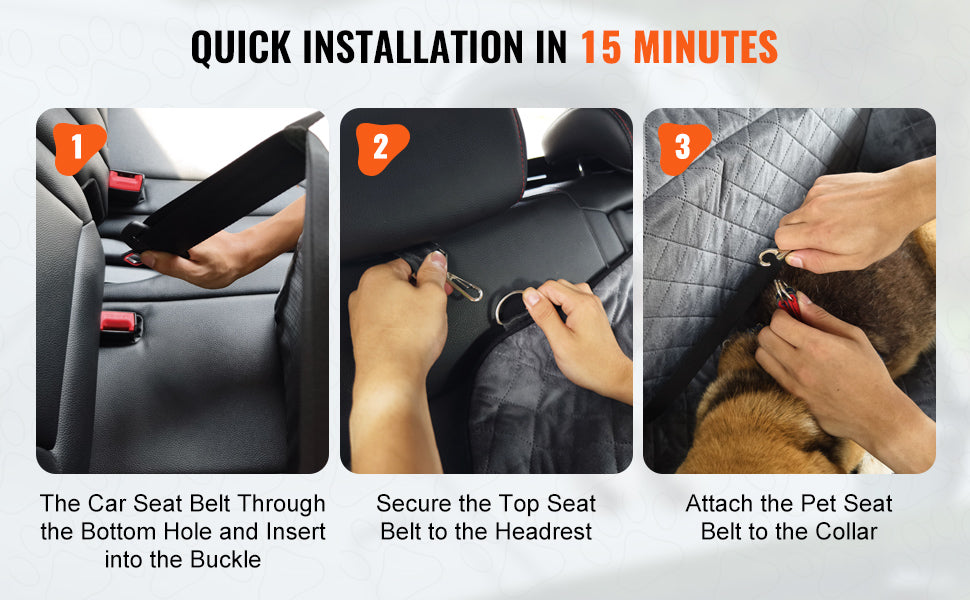 QUICK INSTALLATION IN 15 MINUTES

1

The Car Seat Belt Through the Bottom Hole and Insert into the Buckle

2

Secure the Top Seat Belt to the Headrest

3

Attach the Pet Seat Belt to the Collar