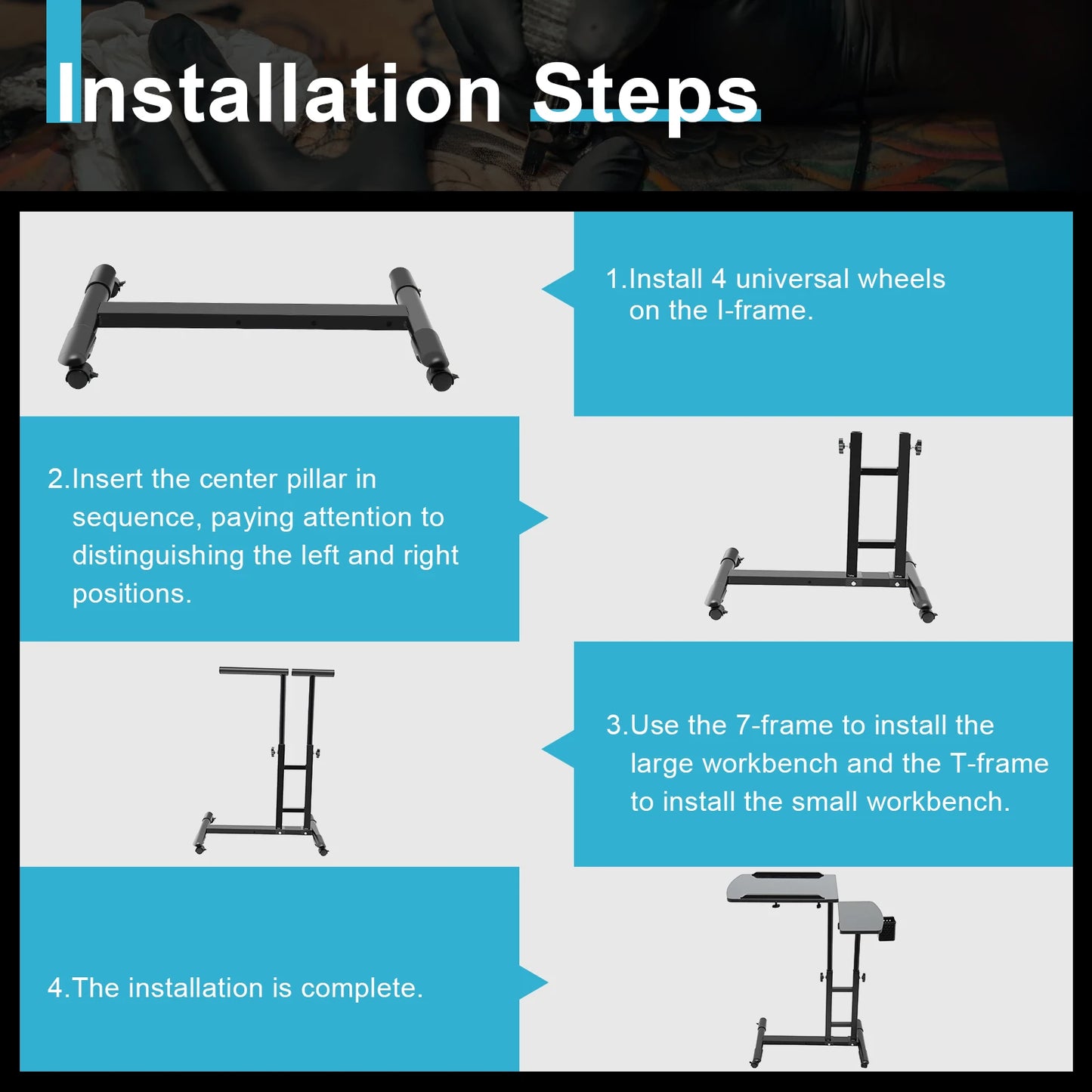 Installation Steps

1.Install 4 universal wheels on the I-frame.

2.Insert the center pillar in sequence, paying attention to distinguishing the left and right positions.

3.Use the 7-frame to install the large workbench and the T-frame to install the small workbench.

4.The installation is complete.