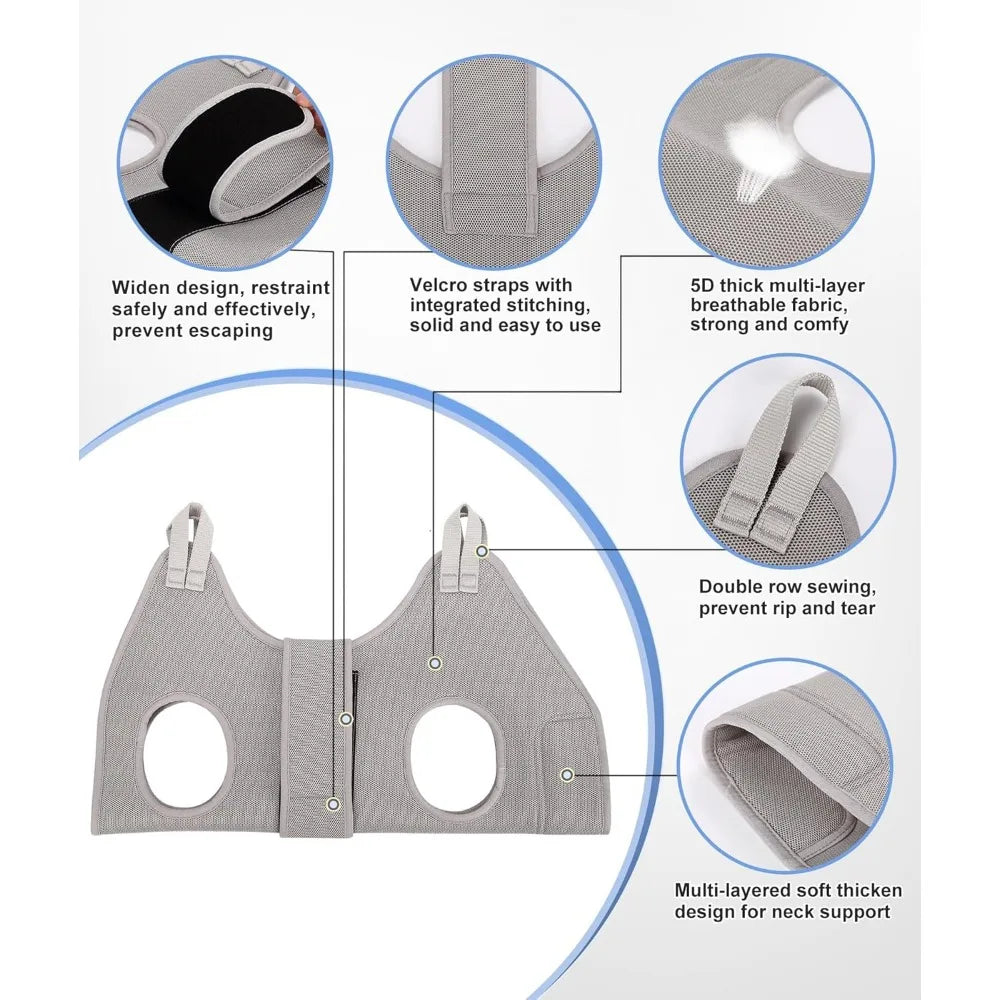 Widen design, restraint safely and effectively, prevent escaping

Velcro straps with integrated stitching, solid and easy to use

5D thick multi-layer breathable fabric, strong and comfy

Double row sewing, prevent rip and tear

Multi-layered soft thicken design for neck support