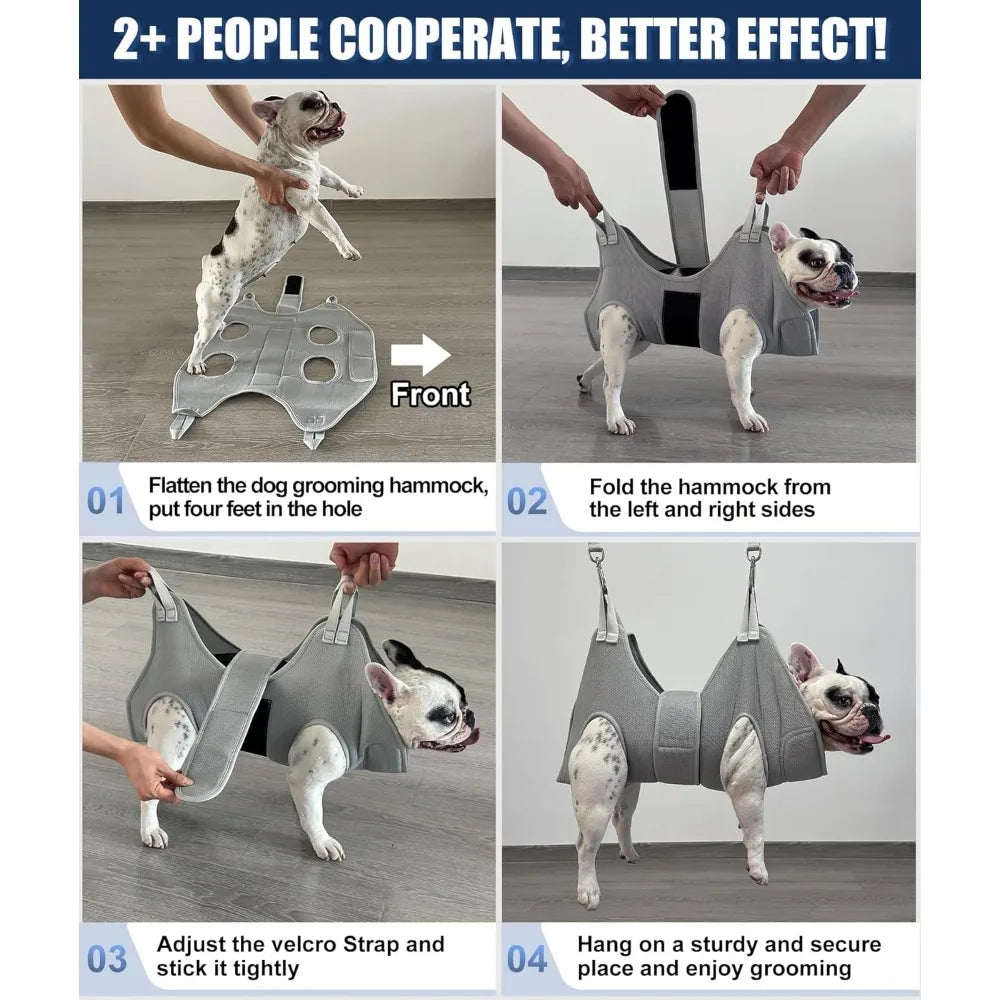 2+ PEOPLE COOPERATE, BETTER EFFECT!

Front

01 Flatten the dog grooming hammock, put four feet in the hole

02 Fold the hammock from the left and right sides

03 Adjust the velcro Strap and stick it tightly

04 Hang on a sturdy and secure place and enjoy grooming