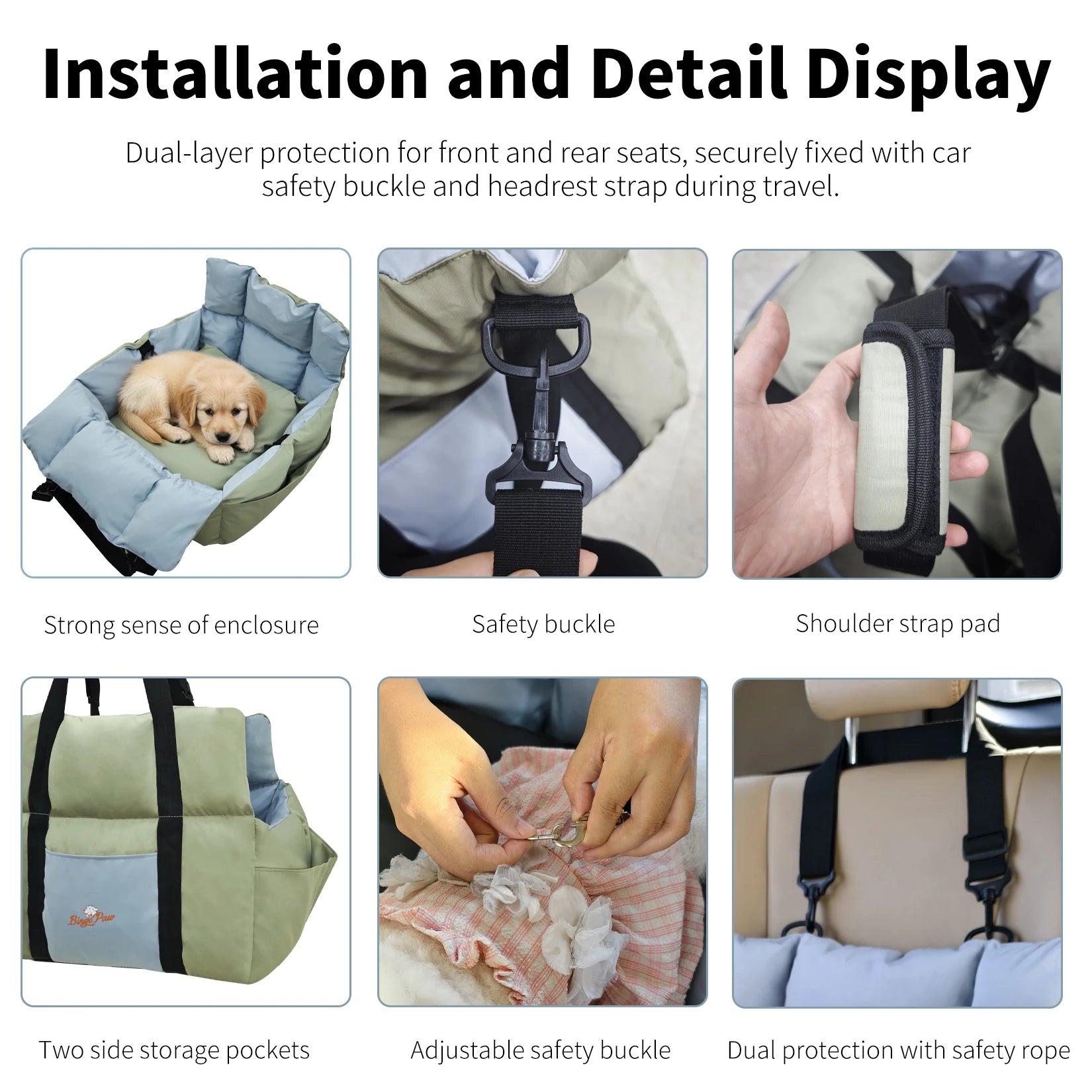 Installation and Detail Display

Dual-layer protection for front and rear seats, securely fixed with car safety buckle and headrest strap during travel.

Strong sense of enclosure

Safety buckle

Shoulder strap pad

Bingo Paw

Two side storage pockets

Adjustable safety buckle

Dual protection with safety rope