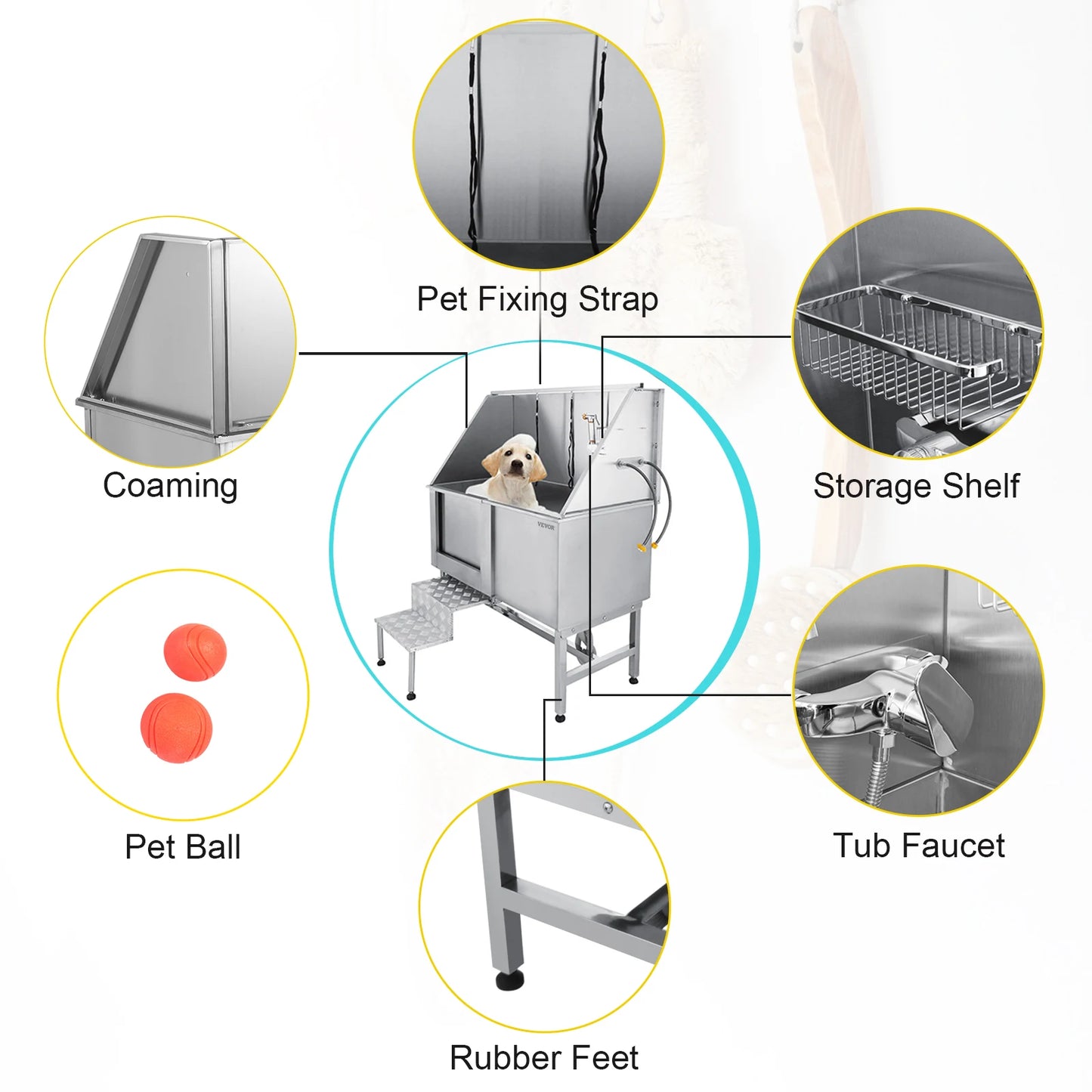 Pet Fixing Strap

Coaming

Storage Shelf

VEVOR

Pet Ball

Tub Faucet

Rubber Feet