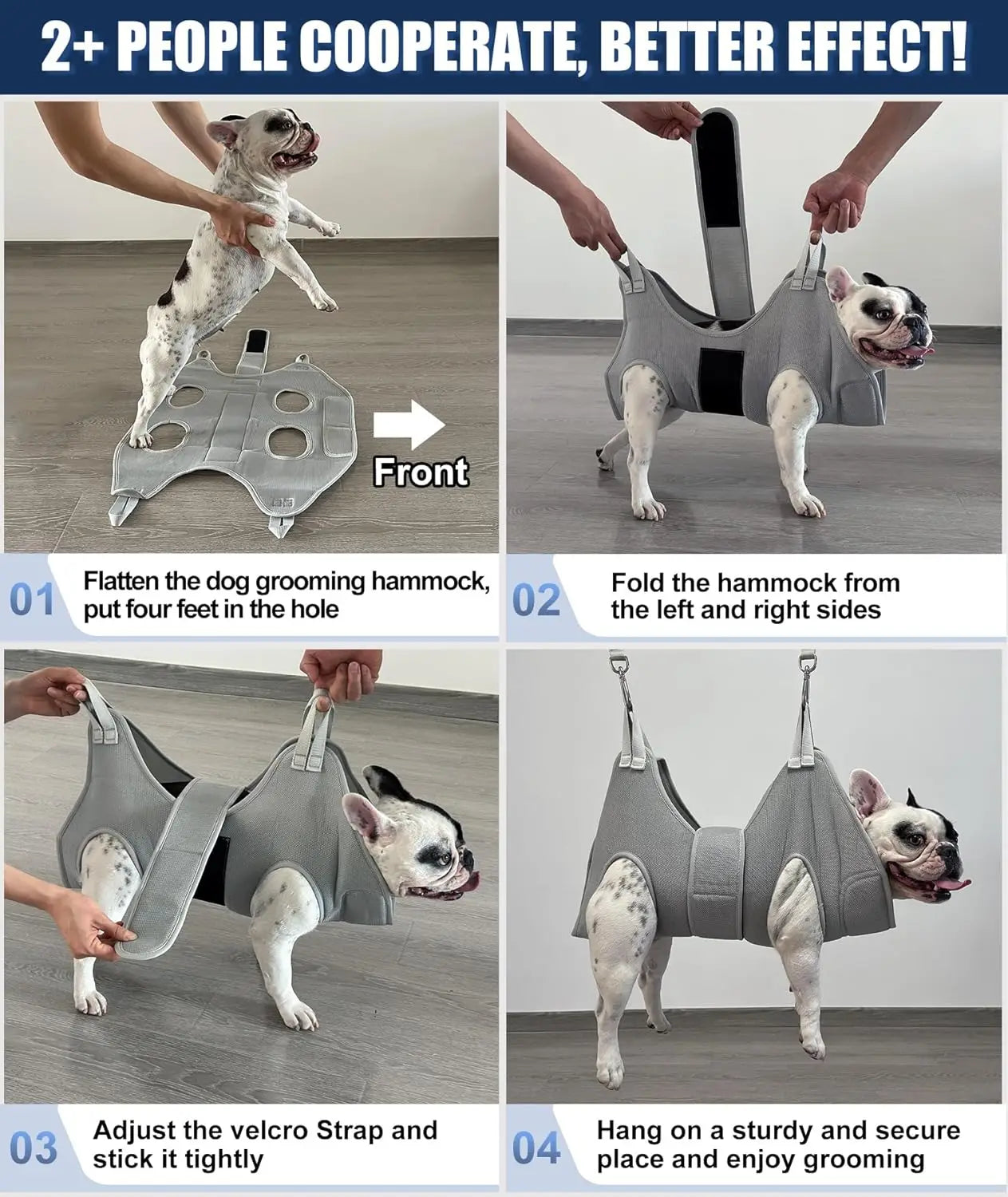 2+ PEOPLE COOPERATE, BETTER EFFECT!

Front

01 Flatten the dog grooming hammock, put four feet in the hole

02 Fold the hammock from the left and right sides

03 Adjust the velcro Strap and stick it tightly

04 Hang on a sturdy and secure place and enjoy grooming